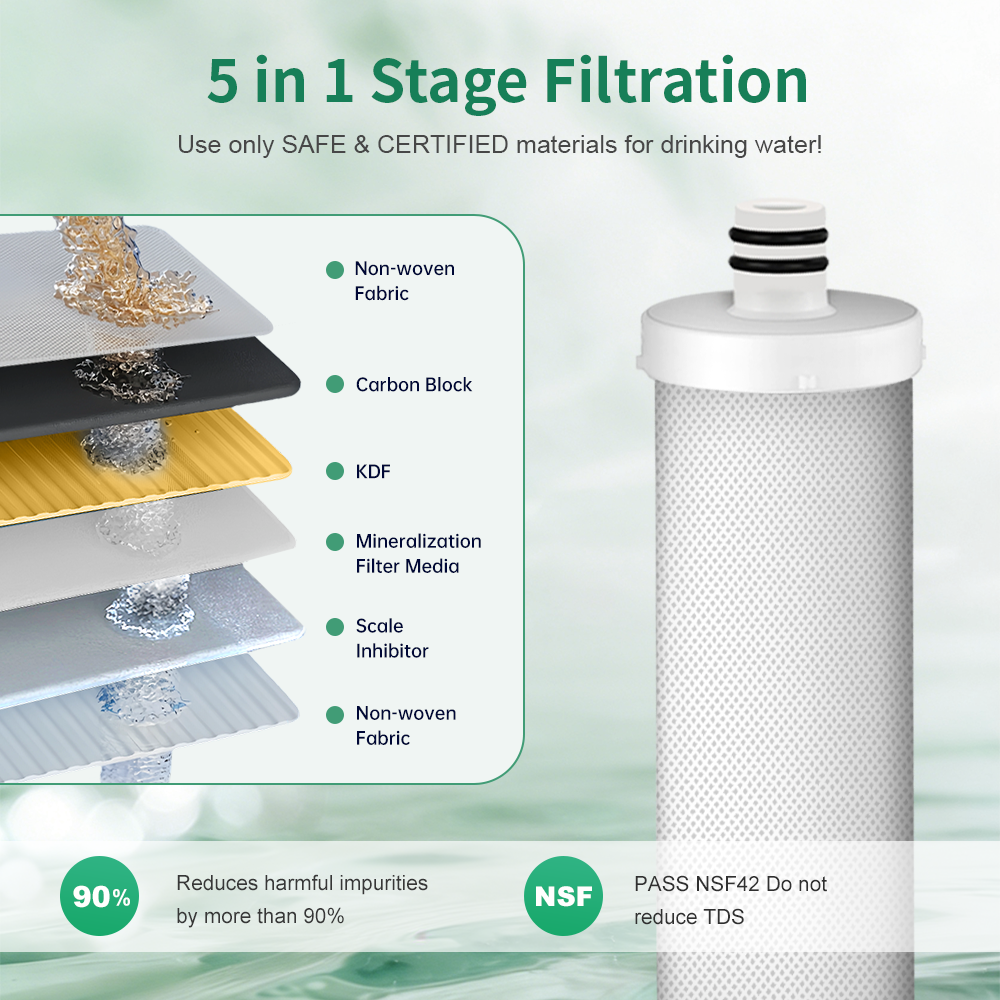 5 in 1 Stage Filtration

Use only SAFE & CERTIFIED materials for drinking water!

Non-woven Fabric

Carbon Block

KDF

Mineralization Filter Media

Scale Inhibitor

Non-woven Fabric

90%

Reduces harmful impurities by more than 90%

NSF

PASS NSF42 Do not reduce TDS